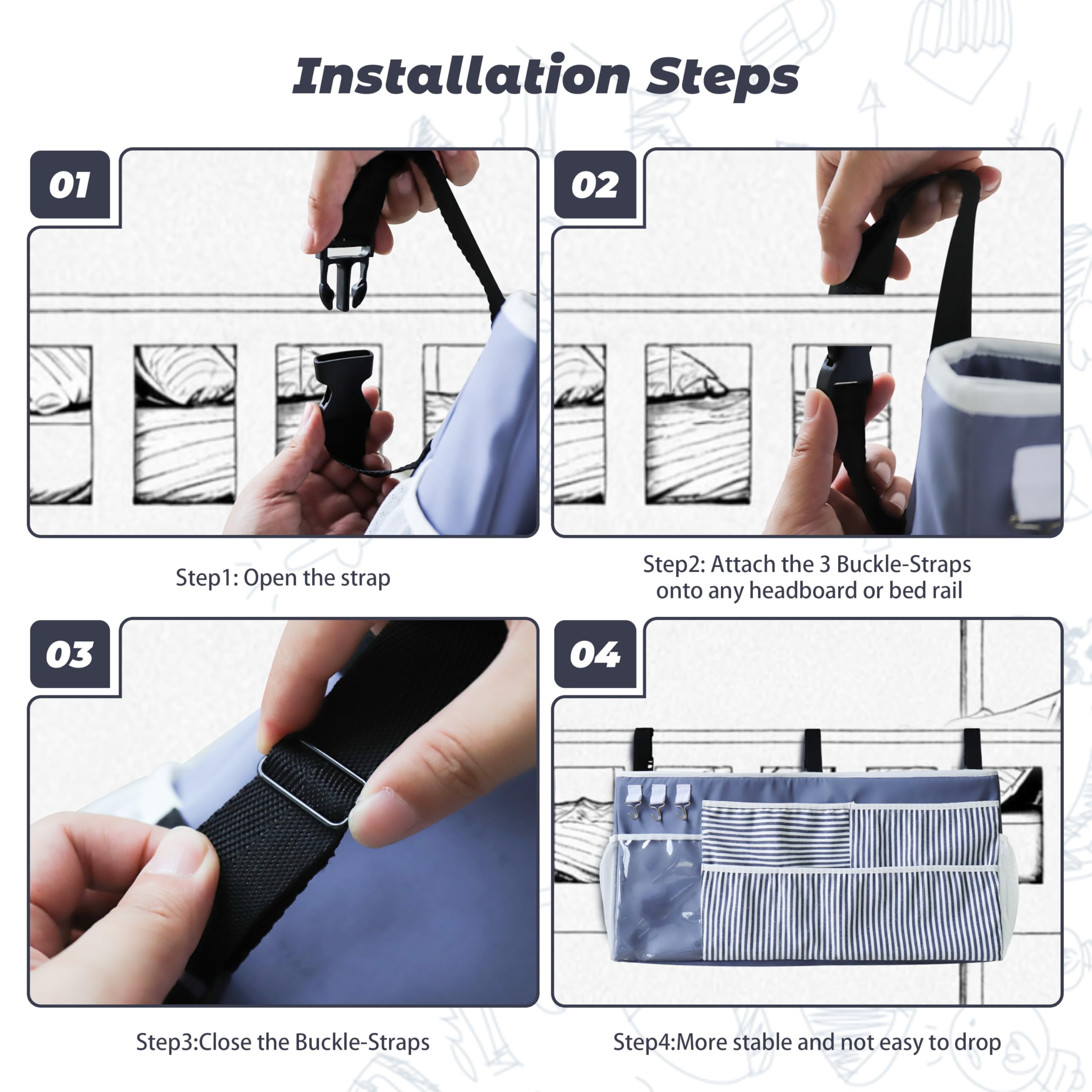 Installation Steps

01

Step1: Open the strap

02

Step2: Attach the 3 Buckle-Straps onto any headboard or bed rail

03

Step3:Close the Buckle-Straps

04

Step4:More stable and not easy to drop